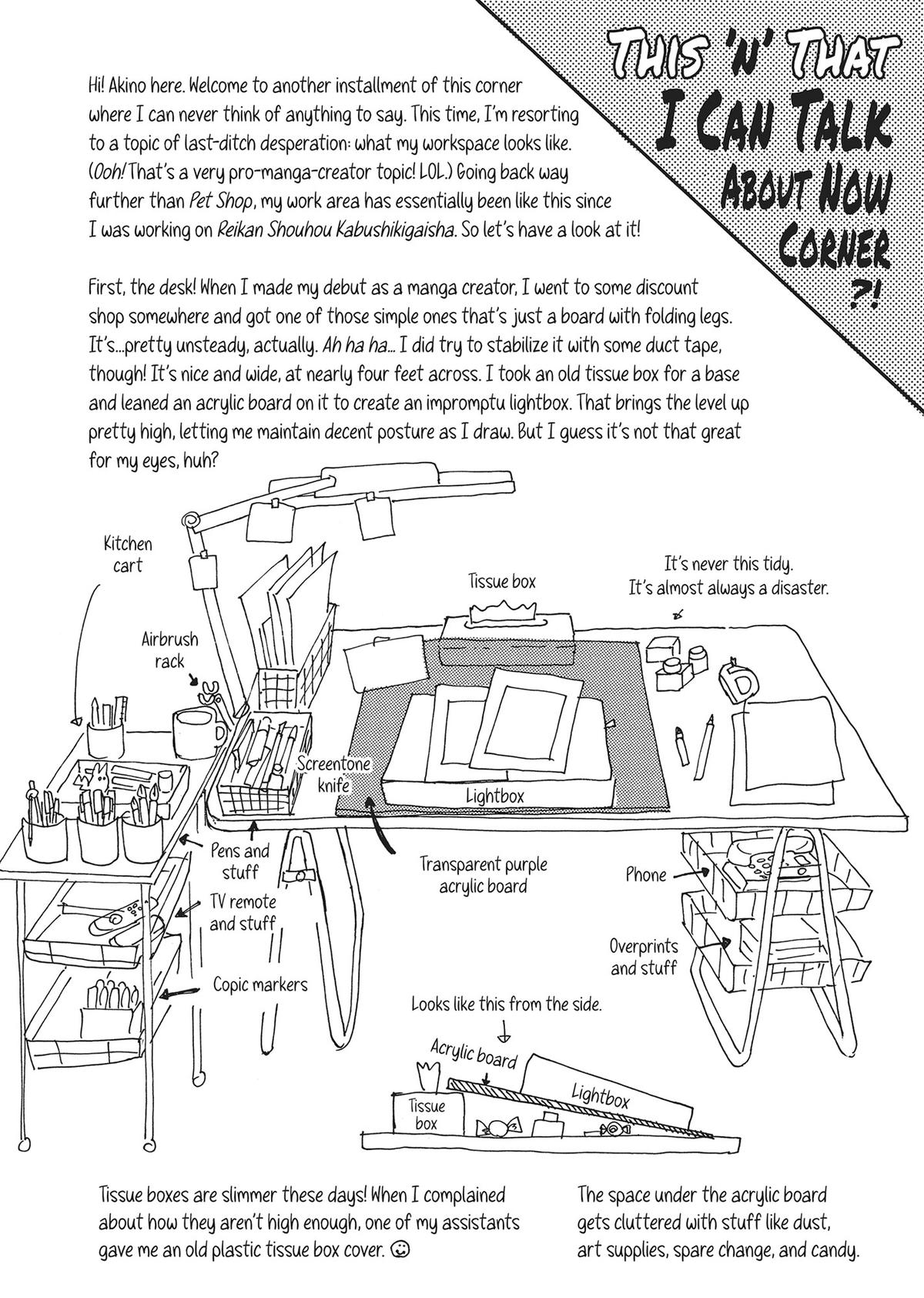 THIS 'N' THAT I CAN TALK ABOUT NOW CORNER ?!

Hi! Akino here. Welcome to another installment of this corner where I can never think of anything to say. This time, I'm resorting to a topic of last-ditch desperation: what my workspace looks like. (Ooh! That's a very pro-manga-creator topic! LOL.) Going back way further than Pet Shop, my work area has essentially been like this since I was working on Reikan Shouhou Kabushikigaisha. So let's have a look at it!

First, the desk! When I made my debut as a manga creator, I went to some discount shop somewhere and got one of those simple ones that's just a board with folding legs. It's...pretty unsteady, actually. Ah ha ha... I did try to stabilize it with some duct tape, though! It's nice and wide, at nearly four feet across. I took an old tissue box for a base and leaned an acrylic board on it to create an impromptu lightbox. That brings the level up pretty high, letting me maintain decent posture as I draw. But I guess it's not that great for my eyes, huh?

Kitchen cart

Airbrush rack

Tissue box

It's never this tidy. It's almost always a disaster.

Screentone knife

Lightbox

Pens and stuff

TV remote and stuff

Copic markers

Transparent purple acrylic board

Phone

Overprints and stuff

Looks like this from the side.

Acrylic board

Lightbox

Tissue box

Tissue boxes are slimmer these days! When I complained about how they aren't high enough, one of my assistants gave me an old plastic tissue box cover. ☺

The space under the acrylic board gets cluttered with stuff like dust, art supplies, spare change, and candy.