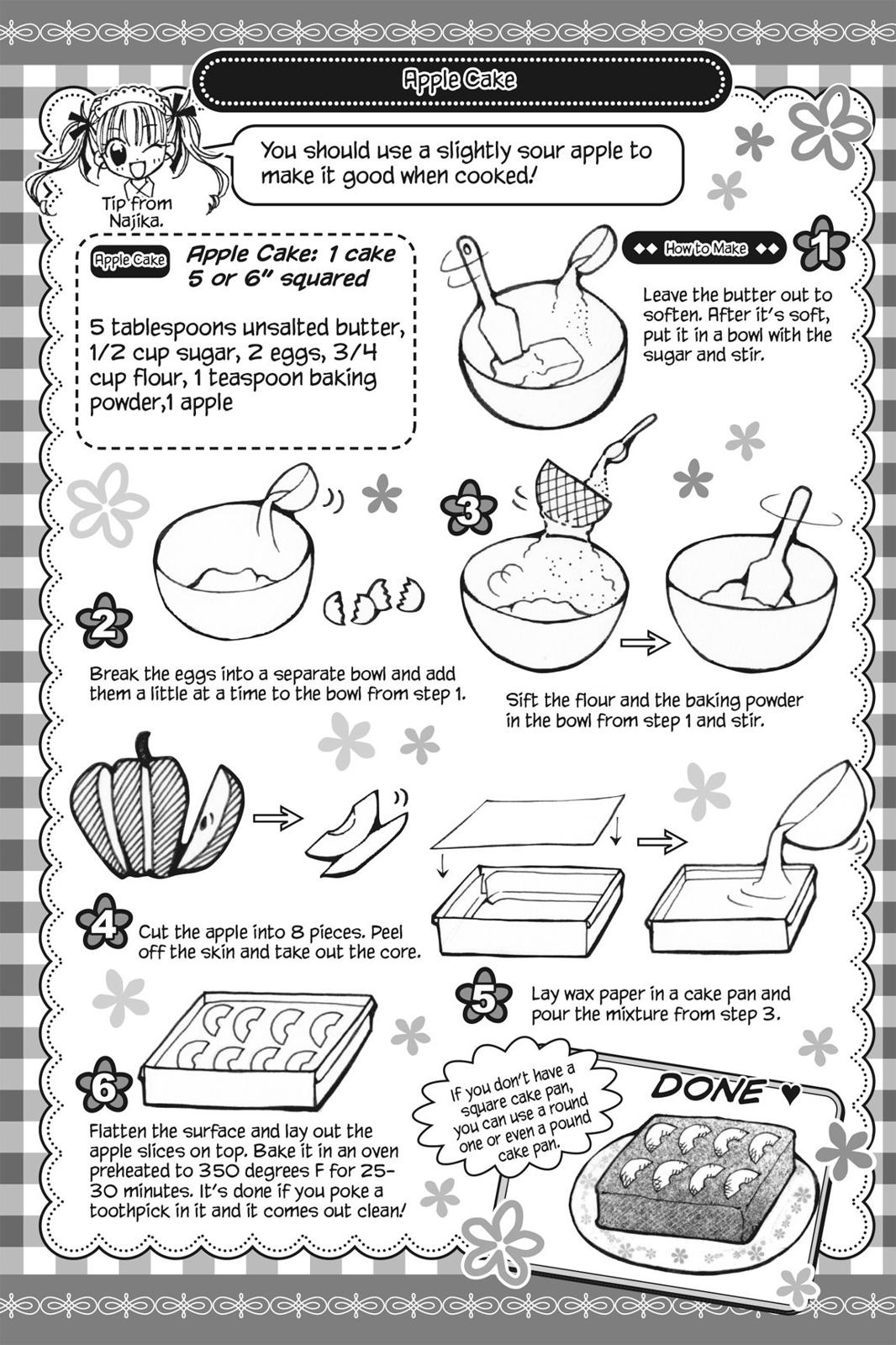 Apple Cake

Tip from Najika.

You should use a slightly sour apple to make it good when cooked!

Apple Cake

Apple Cake: 1 cake 5 or 6" squared

5 tablespoons unsalted butter, 1/2 cup sugar, 2 eggs, 3/4 cup flour, 1 teaspoon baking powder,1 apple

How to Make

1

Leave the butter out to soften. After it's soft, put it in a bowl with the sugar and stir.

2

Break the eggs into a separate bowl and add them a little at a time to the bowl from step 1.

3

Sift the flour and the baking powder in the bowl from step 1 and stir.

4

Cut the apple into 8 pieces. Peel off the skin and take out the core.

5

Lay wax paper in a cake pan and pour the mixture from step 3.

6

Flatten the surface and lay out the apple slices on top. Bake it in an oven preheated to 350 degrees F for 25-30 minutes. It's done if you poke a toothpick in it and it comes out clean!

If you don't have a square cake pan, you can use a round one or even a pound cake pan.

DONE ♥