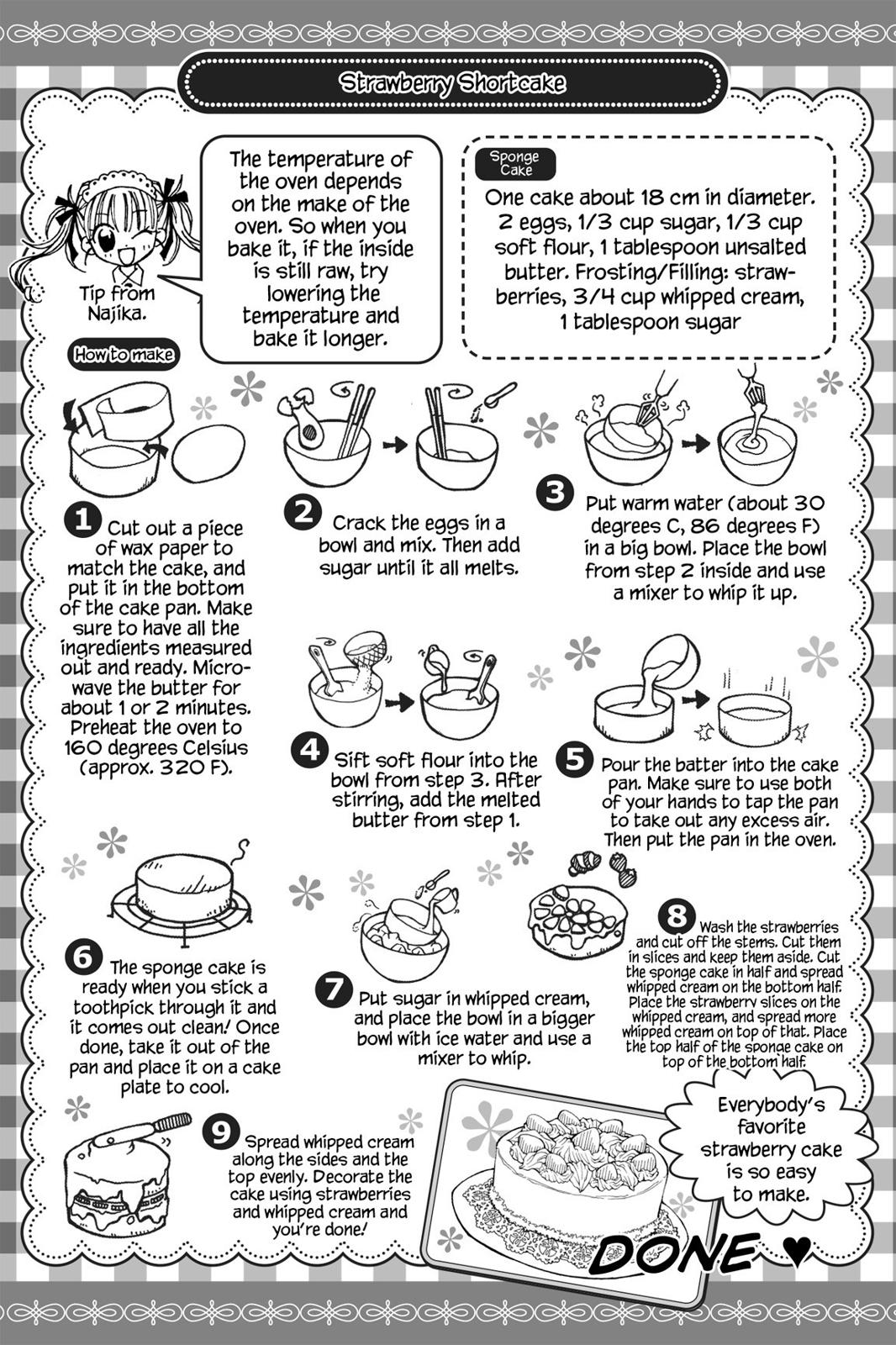 Strawberry Shortcake

Tip from Najika.

The temperature of the oven depends on the make of the oven. So when you bake it, if the inside is still raw, try lowering the temperature and bake it longer.

Sponge Cake

One cake about 18 cm in diameter. 2 eggs, 1/3 cup sugar, 1/3 cup soft flour, 1 tablespoon unsalted butter. Frosting/Filling: strawberries, 3/4 cup whipped cream, 1 tablespoon sugar

How to make

1 Cut out a piece of wax paper to match the cake, and put it in the bottom of the cake pan. Make sure to have all the ingredients measured out and ready. Microwave the butter for about 1 or 2 minutes. Preheat the oven to 160 degrees Celsius (approx. 320 F).

2 Crack the eggs in a bowl and mix. Then add sugar until it all melts.

3 Put warm water (about 30 degrees C, 86 degrees F) in a big bowl. Place the bowl from step 2 inside and use a mixer to whip it up.

4 Sift soft flour into the bowl from step 3. After stirring, add the melted butter from step 1.

5 Pour the batter into the cake pan. Make sure to use both of your hands to tap the pan to take out any excess air. Then put the pan in the oven.

6 The sponge cake is ready when you stick a toothpick through it and it comes out clean! Once done, take it out of the pan and place it on a cake plate to cool.

7 Put sugar in whipped cream, and place the bowl in a bigger bowl with ice water and use a mixer to whip.

8 Wash the strawberries and cut off the stems. Cut them in slices and keep them aside. Cut the sponge cake in half and spread whipped cream on the bottom half. Place the strawberry slices on the whipped cream, and spread more whipped cream on top of that. Place the top half of the sponge cake on top of the bottom half.

9 Spread whipped cream along the sides and the top evenly. Decorate the cake using strawberries and whipped cream and you're done!

Everybody's favorite strawberry cake is so easy to make.

DONE ♥