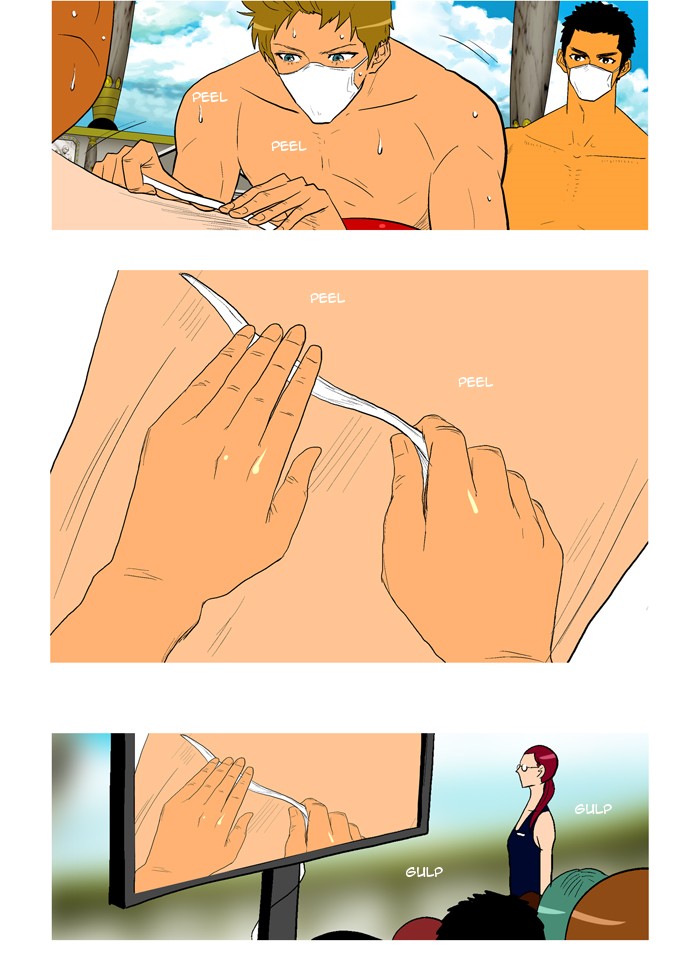 PEEL

PEEL

PEEL

PEEL

GULP

GULP