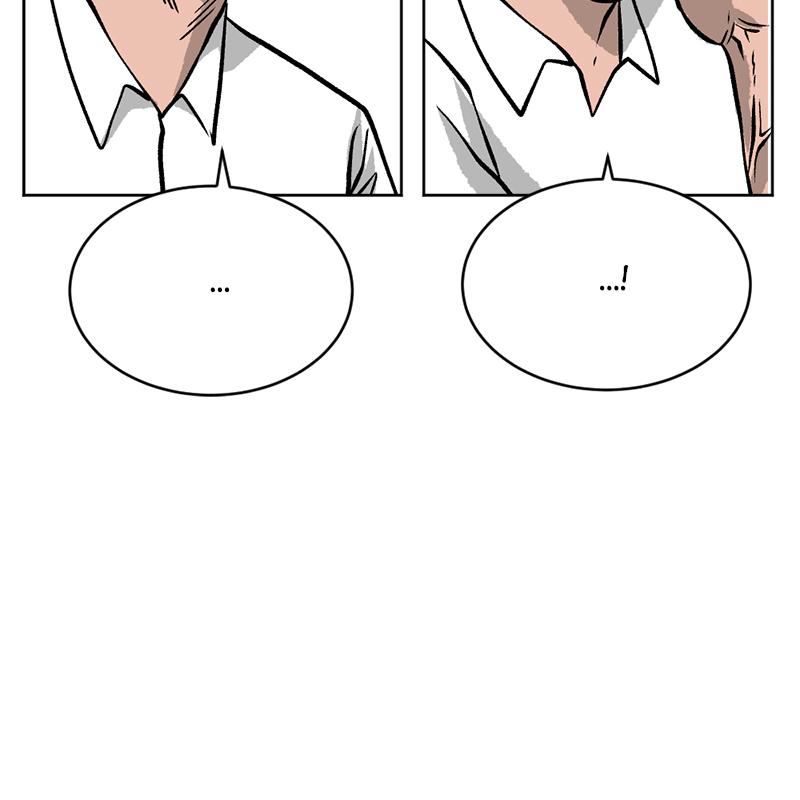 ...

...!